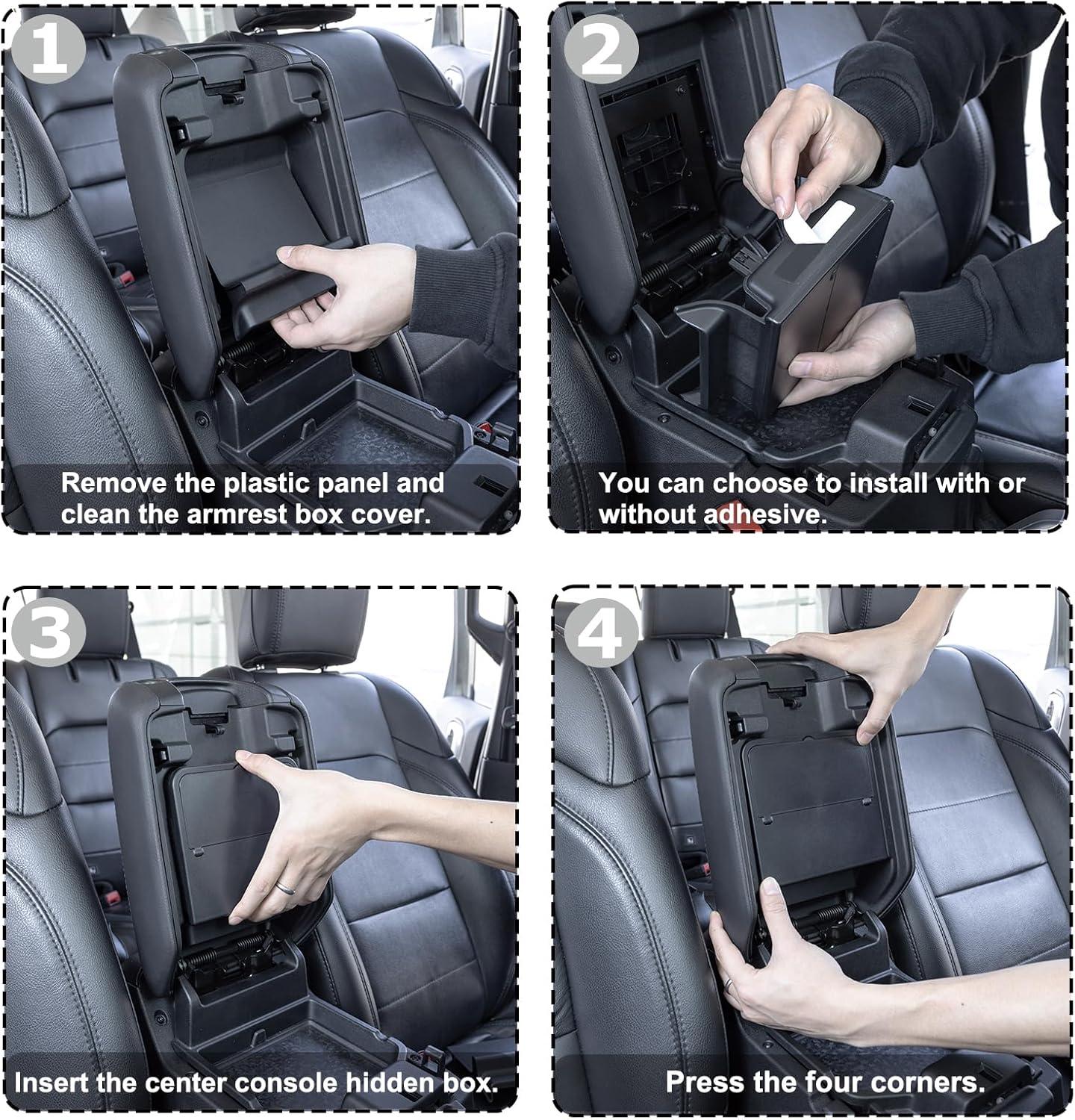 1

Remove the plastic panel and clean the armrest box cover.

2

You can choose to install with or without adhesive.

3

Insert the center console hidden box.

4

Press the four corners.