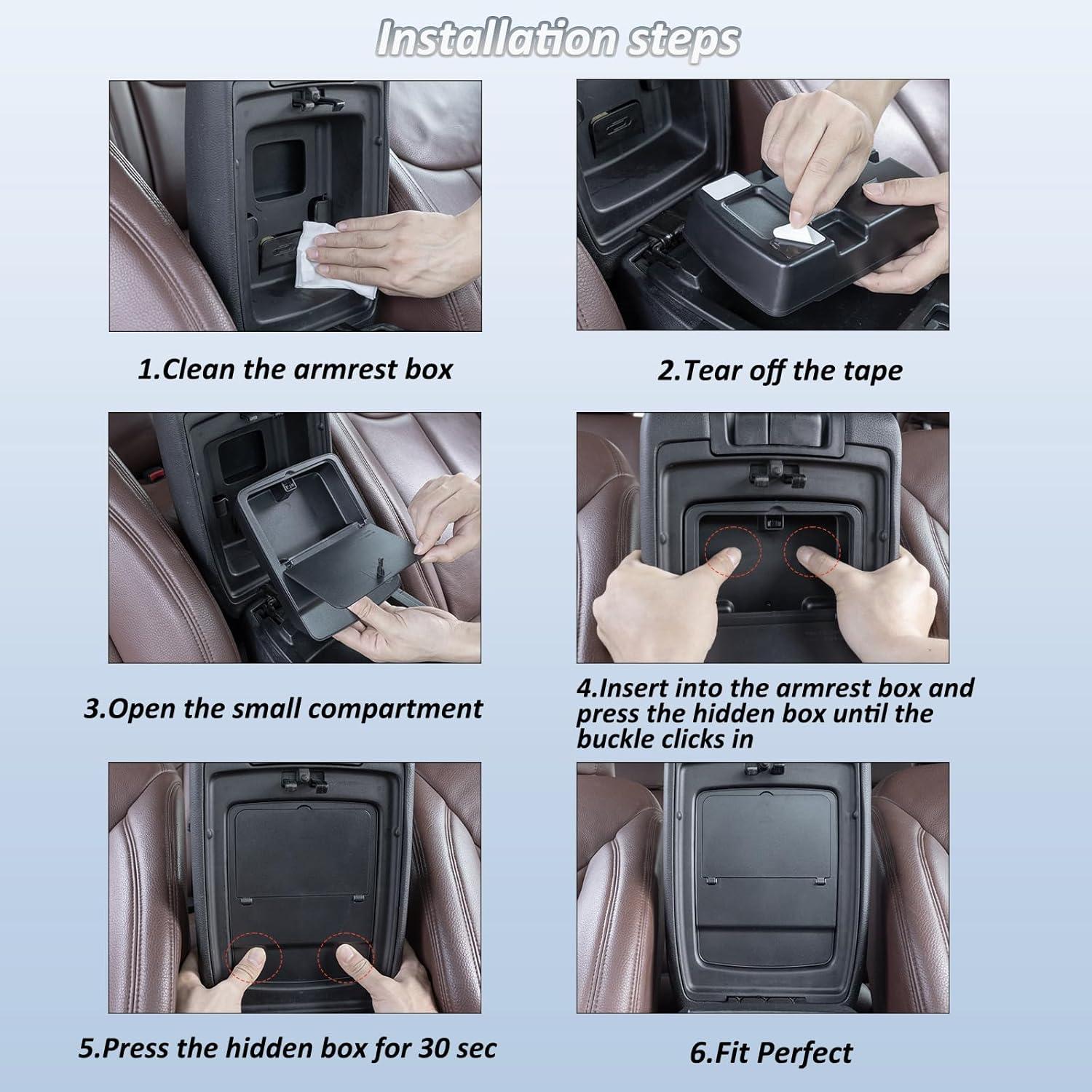 Installation steps

1.Clean the armrest box

2.Tear off the tape

3.Open the small compartment

4.Insert into the armrest box and press the hidden box until the buckle clicks in

5.Press the hidden box for 30 sec

6.Fit Perfect