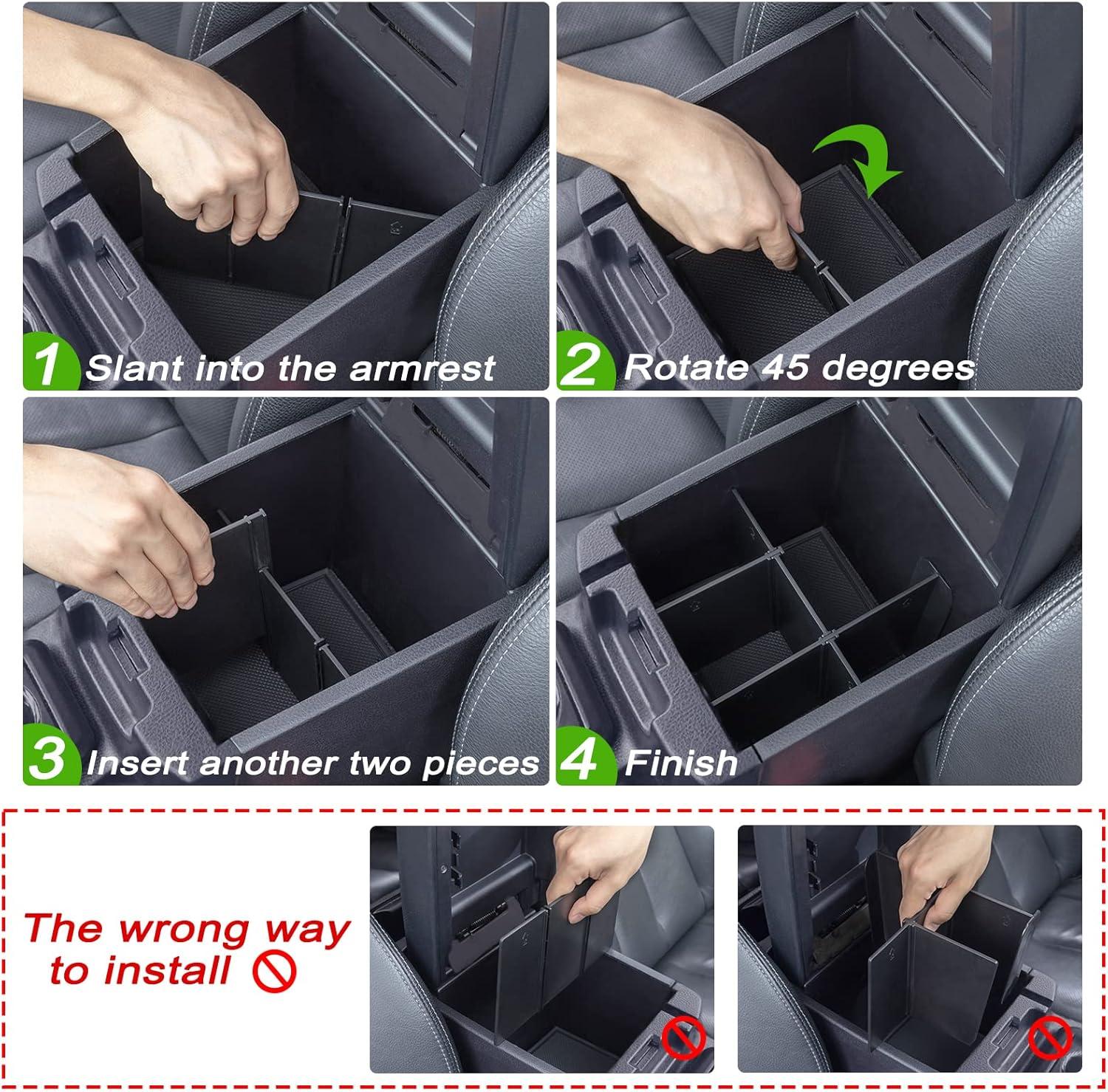 1 Slant into the armrest

2 Rotate 45 degrees

3 Insert another two pieces

4 Finish

The wrong way to install