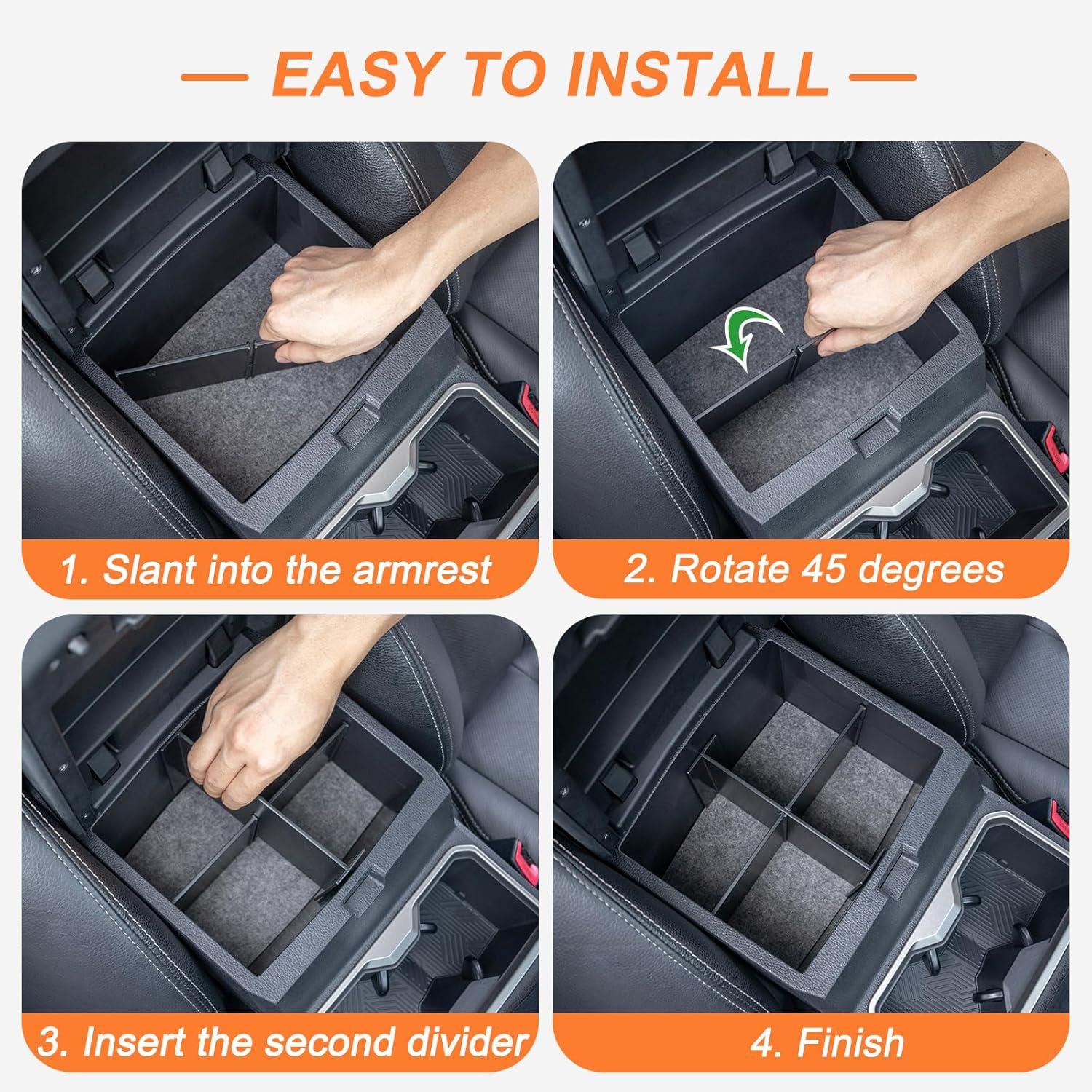 — EASY TO INSTALL —

1. Slant into the armrest

2. Rotate 45 degrees

3. Insert the second divider

4. Finish