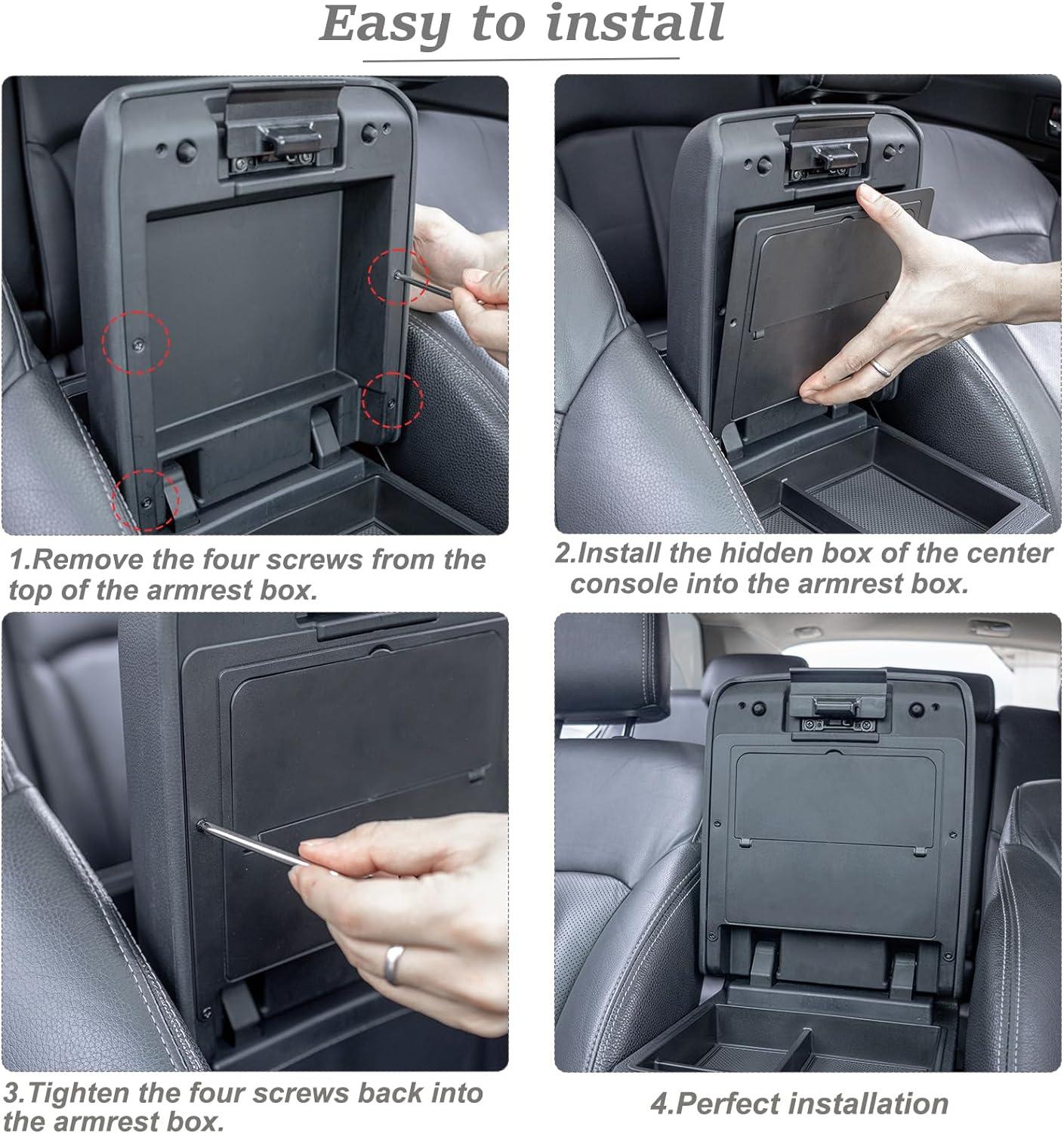 Easy to install

1.Remove the four screws from the top of the armrest box.

2.Install the hidden box of the center console into the armrest box.

3.Tighten the four screws back into the armrest box.

4.Perfect installation