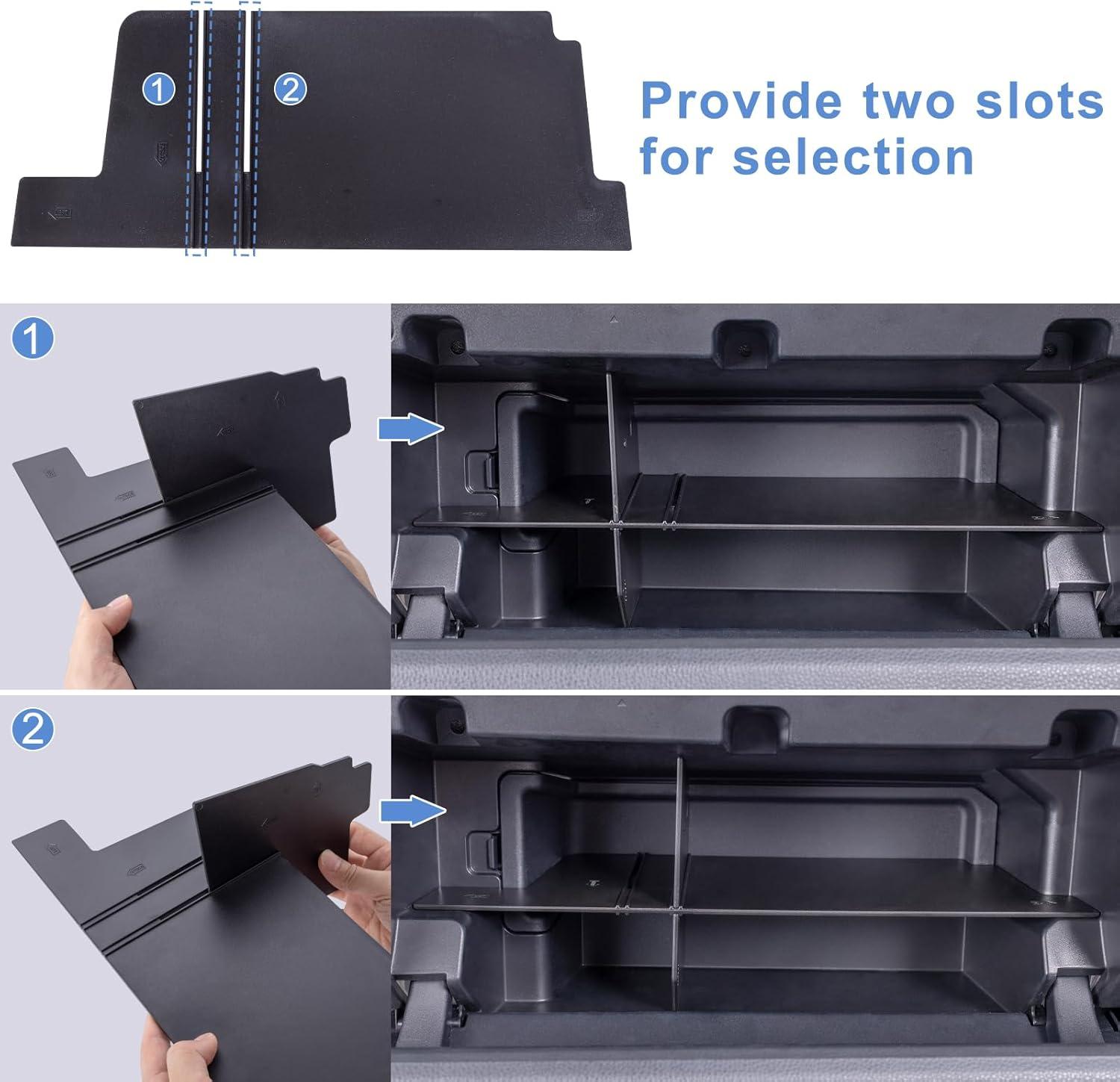 1 2

Provide two slots for selection

1

2