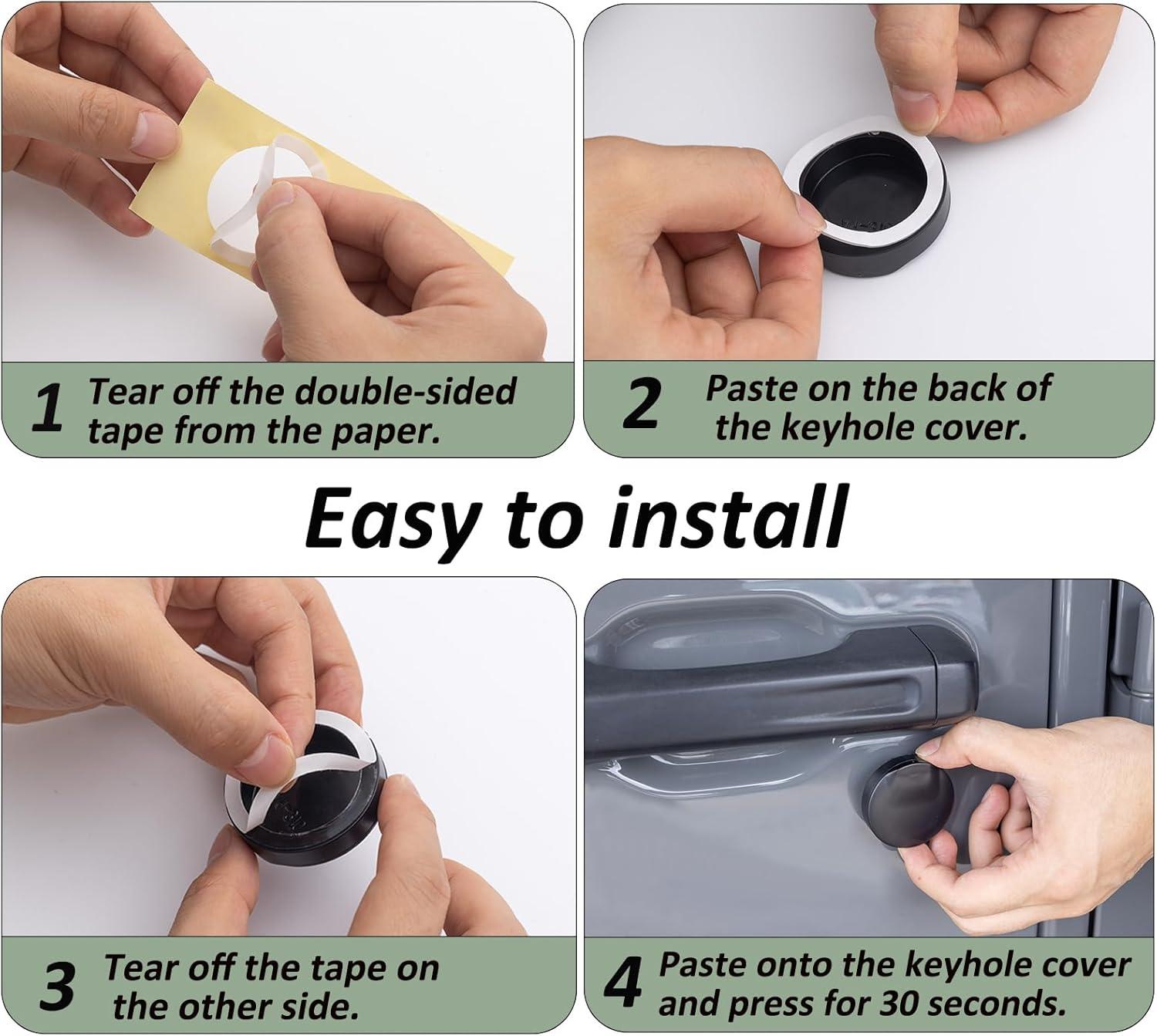 1 Tear off the double-sided tape from the paper.

2 Paste on the back of the keyhole cover.

Easy to install

3 Tear off the tape on the other side.

4 Paste onto the keyhole cover and press for 30 seconds.