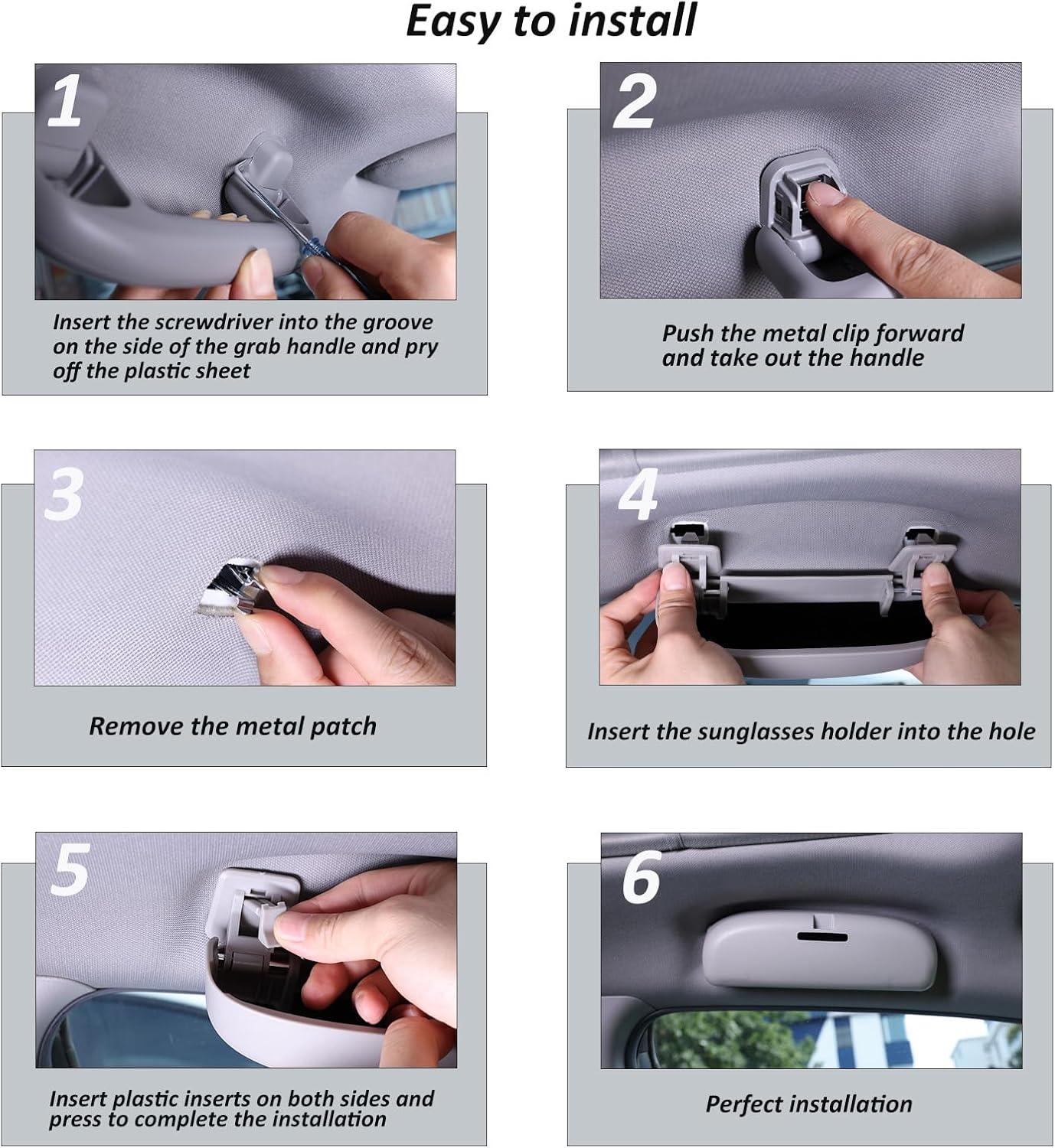 Easy to install

1

Insert the screwdriver into the groove on the side of the grab handle and pry off the plastic sheet

2

Push the metal clip forward and take out the handle

3

Remove the metal patch

4

Insert the sunglasses holder into the hole

5

Insert plastic inserts on both sides and press to complete the installation

6

Perfect installation