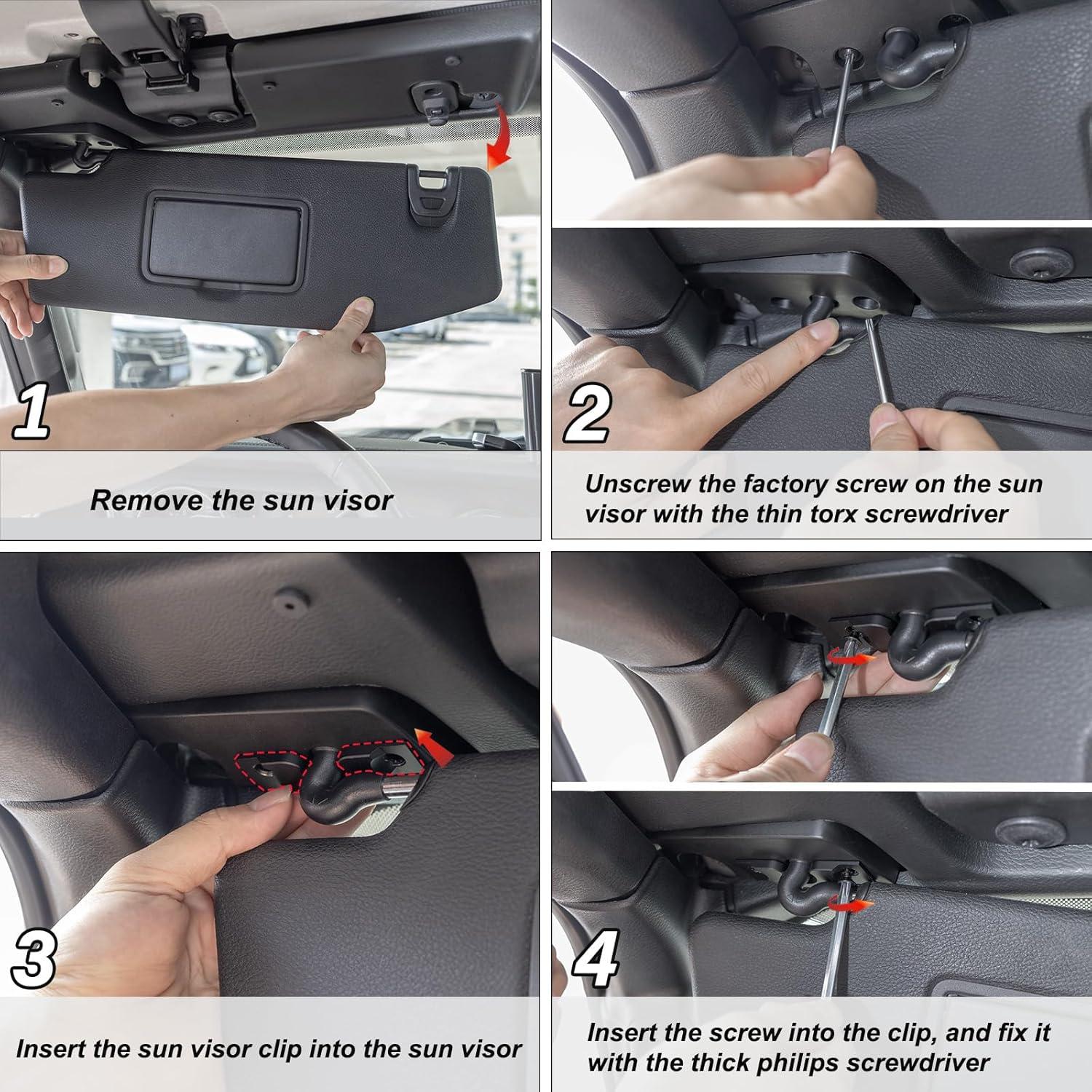 1

Remove the sun visor

2

Unscrew the factory screw on the sun visor with the thin torx screwdriver

3

Insert the sun visor clip into the sun visor

4

Insert the screw into the clip, and fix it with the thick philips screwdriver