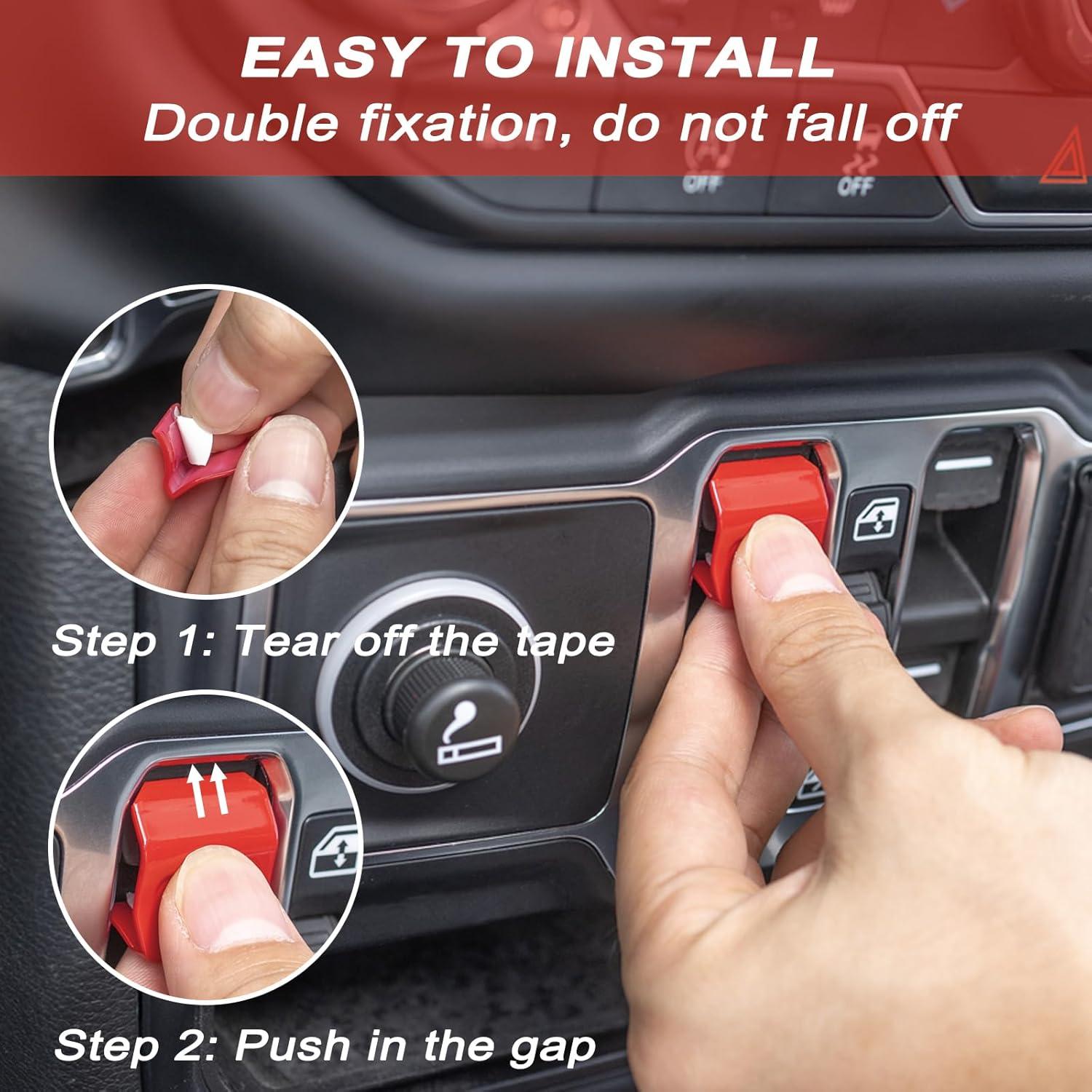 EASY TO INSTALL
Double fixation, do not fall off

OFF OFF

Step 1: Tear off the tape

Step 2: Push in the gap